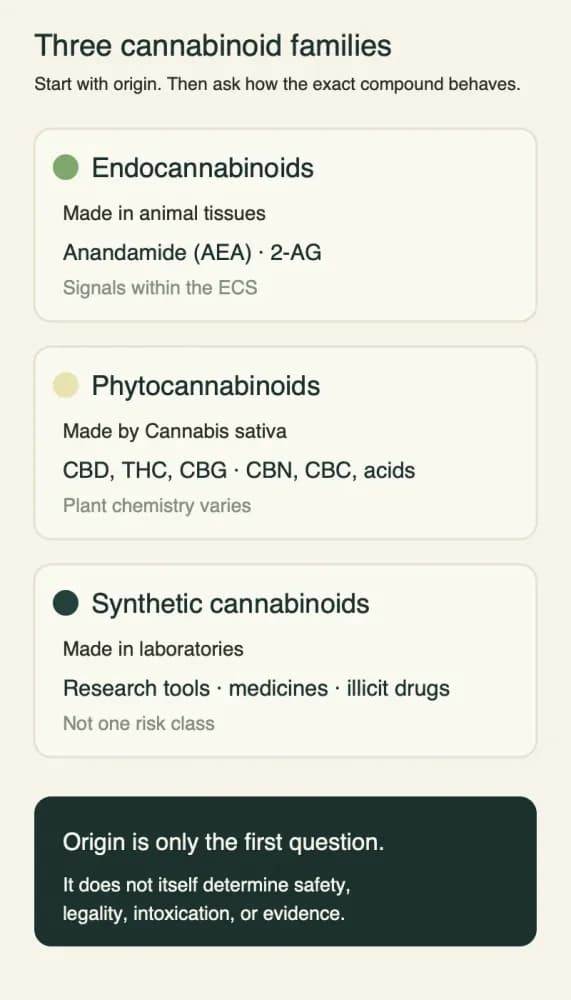 Three cannabinoid families
Start with origin. Then ask how the exact compound behaves.

Endocannabinoids
Made in animal tissues
Anandamide (AEA) · 2-AG
Signals within the ECS

Phytocannabinoids
Made by Cannabis sativa
CBD, THC, CBG · CBN, CBC, acids
Plant chemistry varies

Synthetic cannabinoids
Made in laboratories
Research tools · medicines · illicit drugs
Not one risk class

Origin is only the first question.
It does not itself determine safety, legality, intoxication, or evidence.